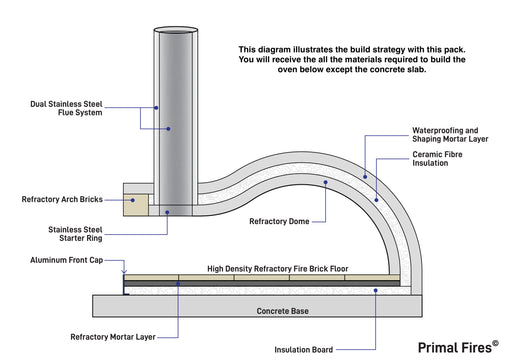 This diagram illustrates the build strategy with this pack. You will receive the all the materials required to build the oven below except the concrete slab.

Dual Stainless Steel Flue System

Waterproofing and Shaping Mortar Layer

Ceramic Fibre Insulation

Refractory Arch Bricks

Refractory Dome

Stainless Steel Starter Ring

Aluminum Front Cap

High Density Refractory Fire Brick Floor

Concrete Base

Refractory Mortar Layer

Insulation Board

Primal Fires©