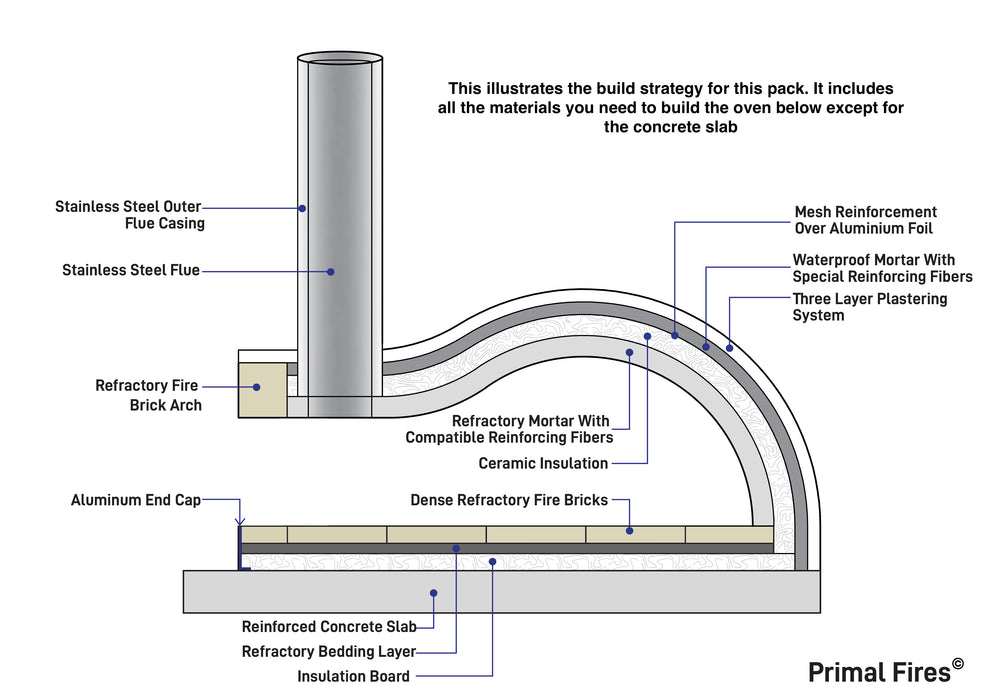 This illustrates the build strategy for this pack. It includes all the materials you need to build the oven below except for the concrete slab

Stainless Steel Outer Flue Casing

Stainless Steel Flue

Refractory Fire Brick Arch

Mesh Reinforcement Over Aluminium Foil

Waterproof Mortar With Special Reinforcing Fibers

Three Layer Plastering System

Refractory Mortar With Compatible Reinforcing Fibers

Ceramic Insulation

Aluminum End Cap

Dense Refractory Fire Bricks

Reinforced Concrete Slab

Refractory Bedding Layer

Insulation Board

Primal Fires©