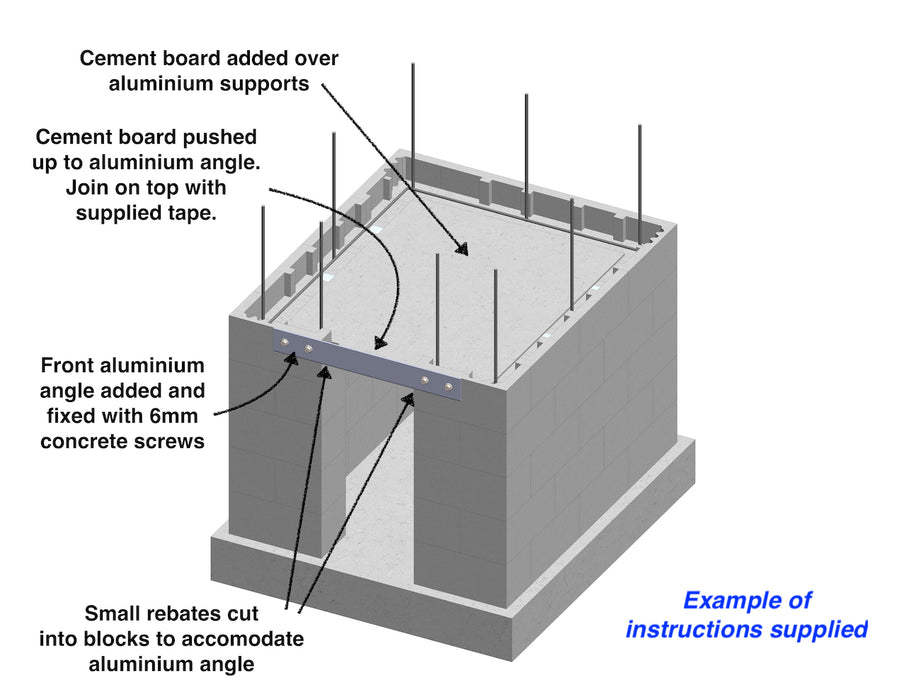 Cement board added over aluminium supports

Cement board pushed up to aluminium angle. Join on top with supplied tape.

Front aluminium angle added and fixed with 6mm concrete screws

Small rebates cut into blocks to accomodate aluminium angle

Example of instructions supplied